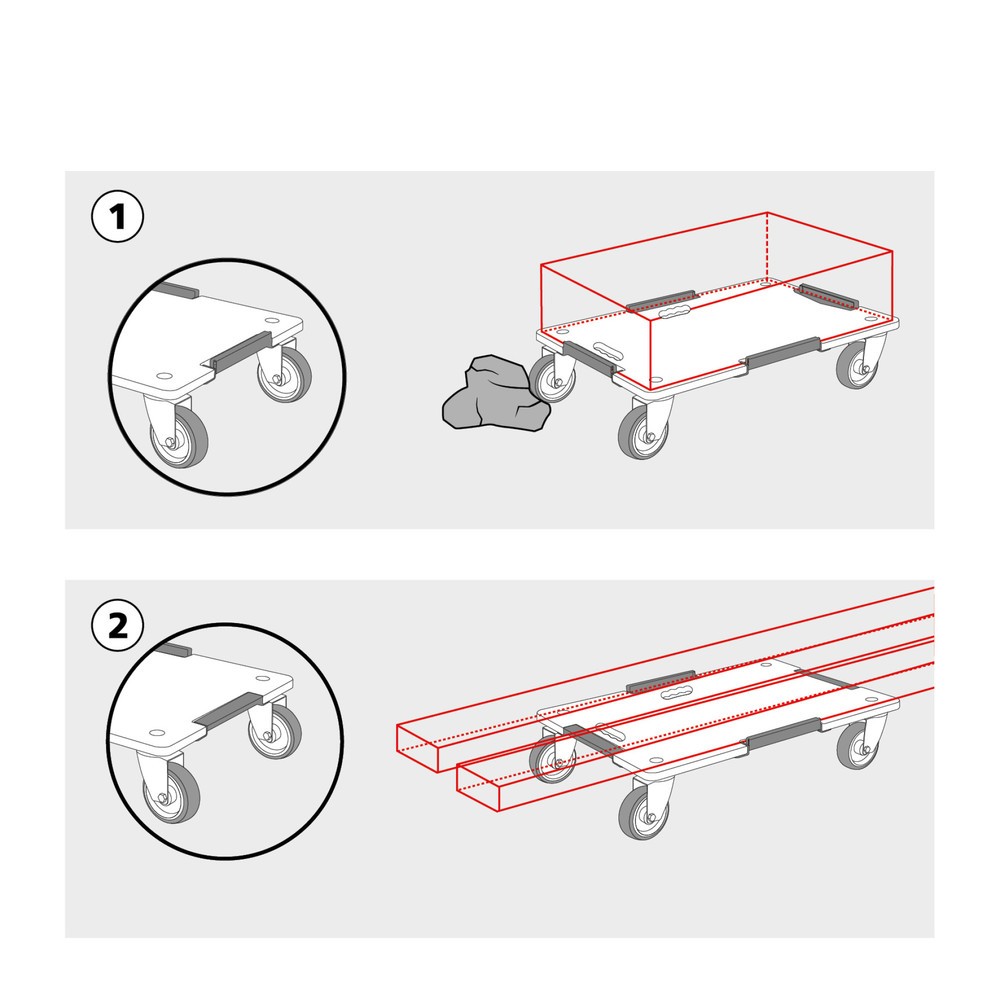 1

2