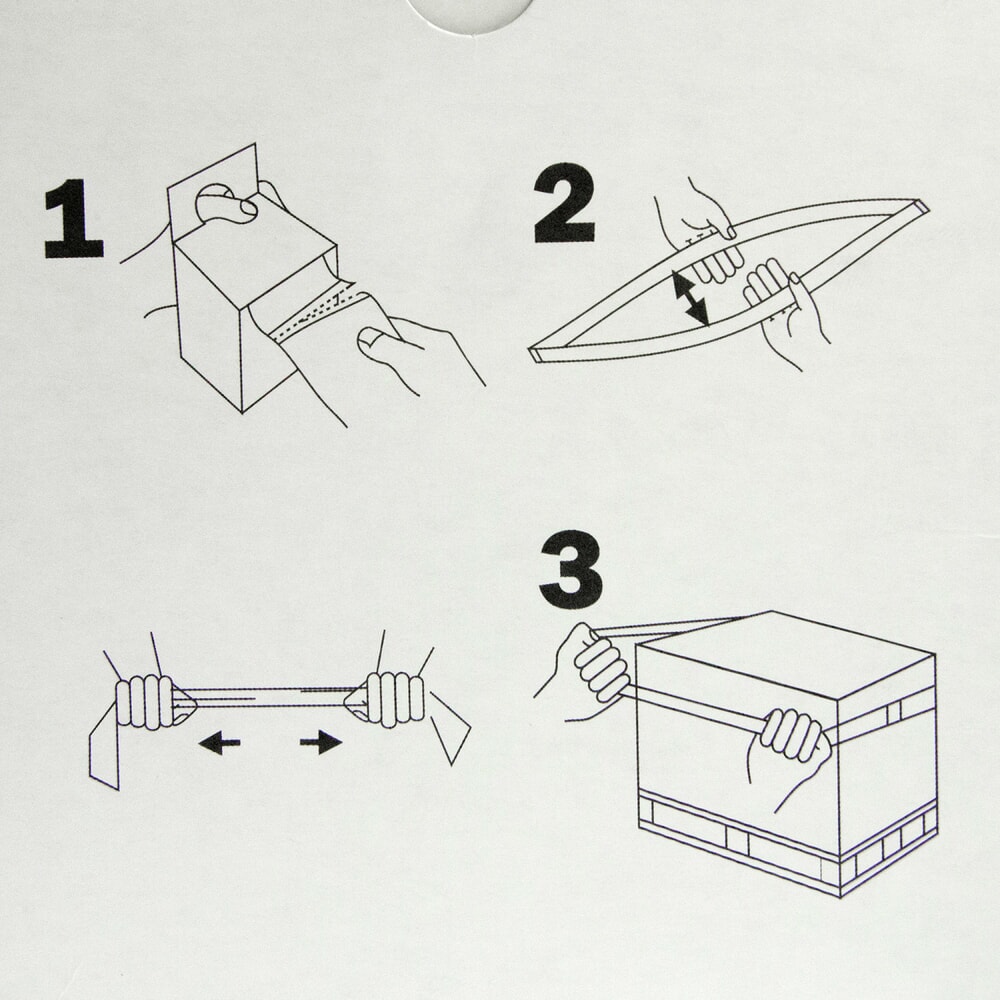 1

2

3