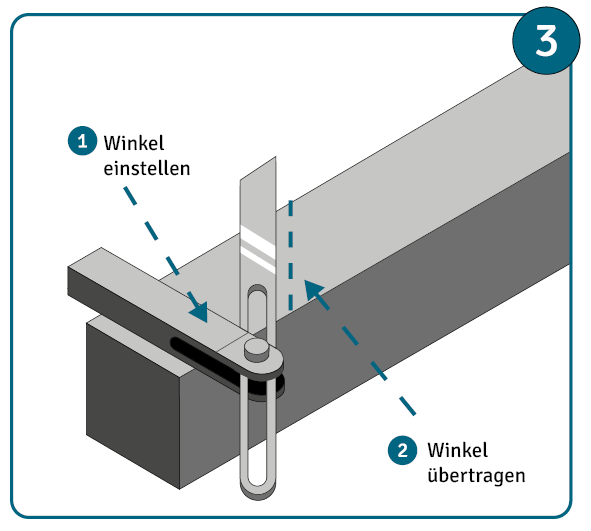 3

1 Winkel einstellen

2 Winkel übertragen