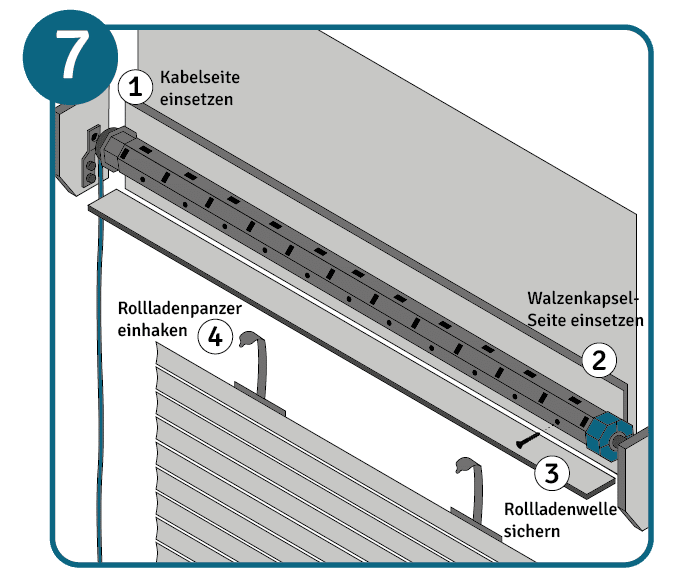 7

1 Kabelseite einsetzen

Walzenkapsel-Seite einsetzen 2

Rollladenpanzer einhaken 4

3 Rollladenwelle sichern