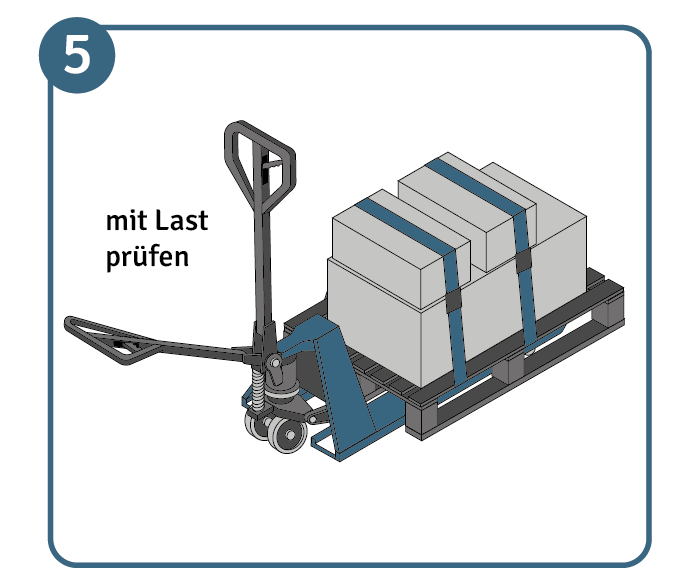 5

mit Last prüfen