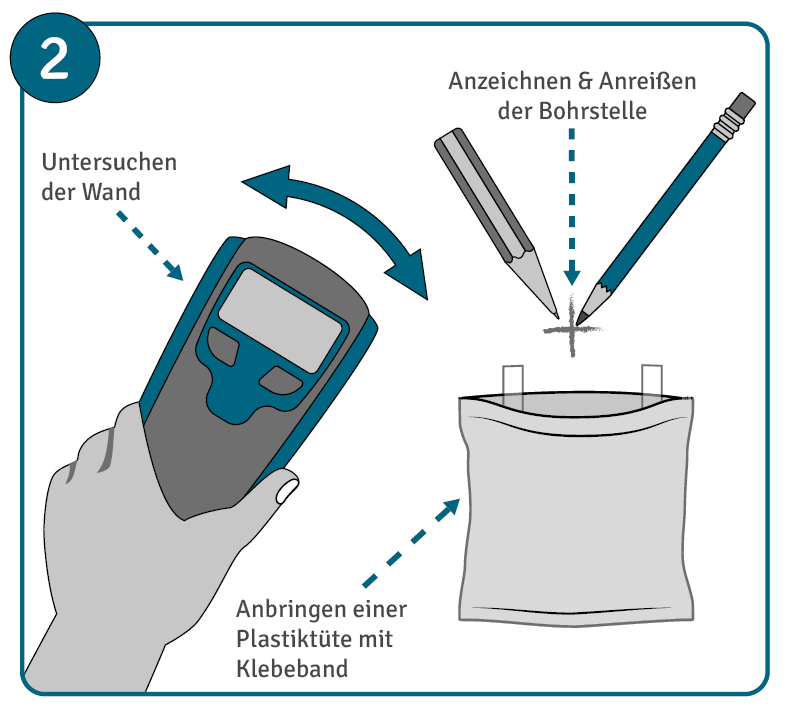 2

Anzeichnen & Anreißen der Bohrstelle

Untersuchen der Wand

Anbringen einer Plastiktüte mit Klebeband