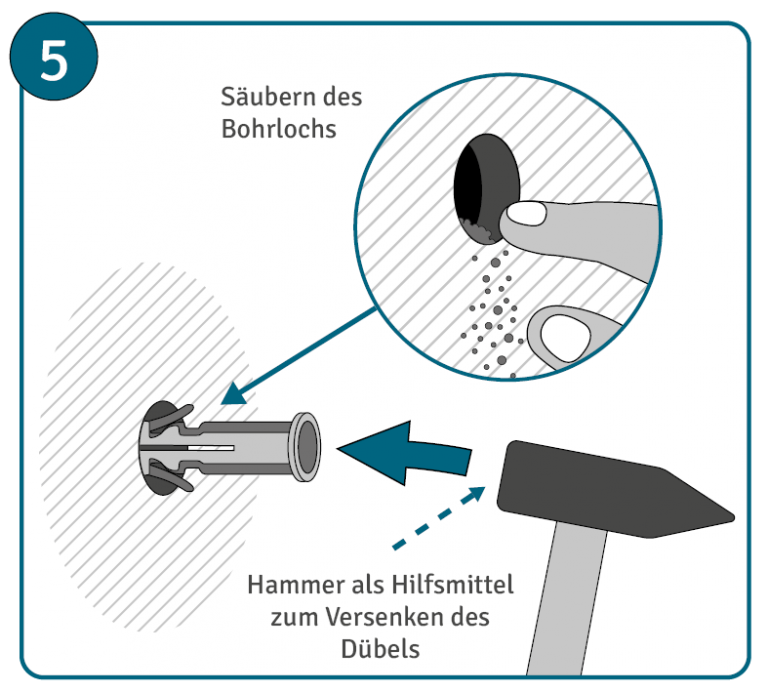 5

Säubern des Bohrlochs

Hammer als Hilfsmittel zum Versenken des Dübels