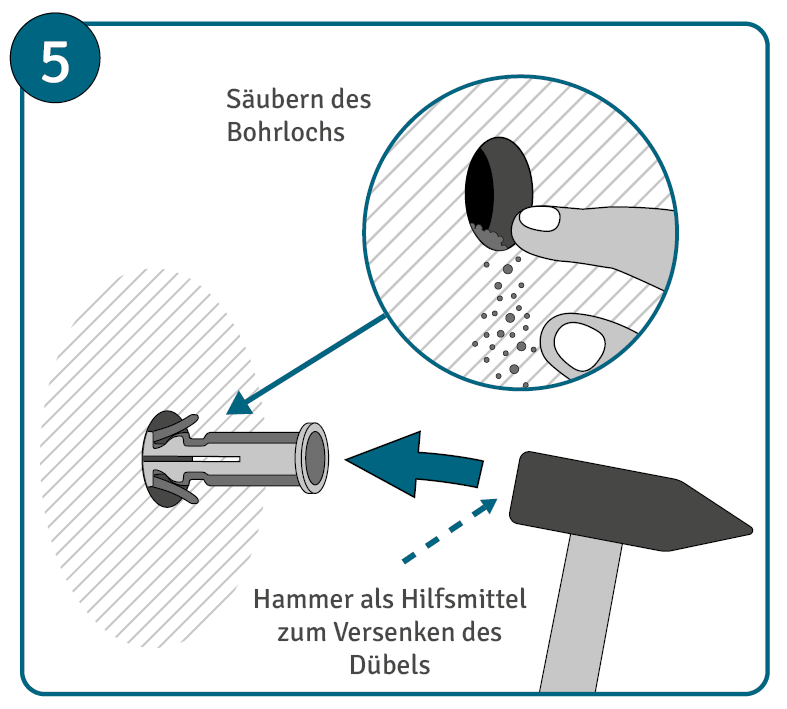 5

Säubern des Bohrlochs

Hammer als Hilfsmittel zum Versenken des Dübels