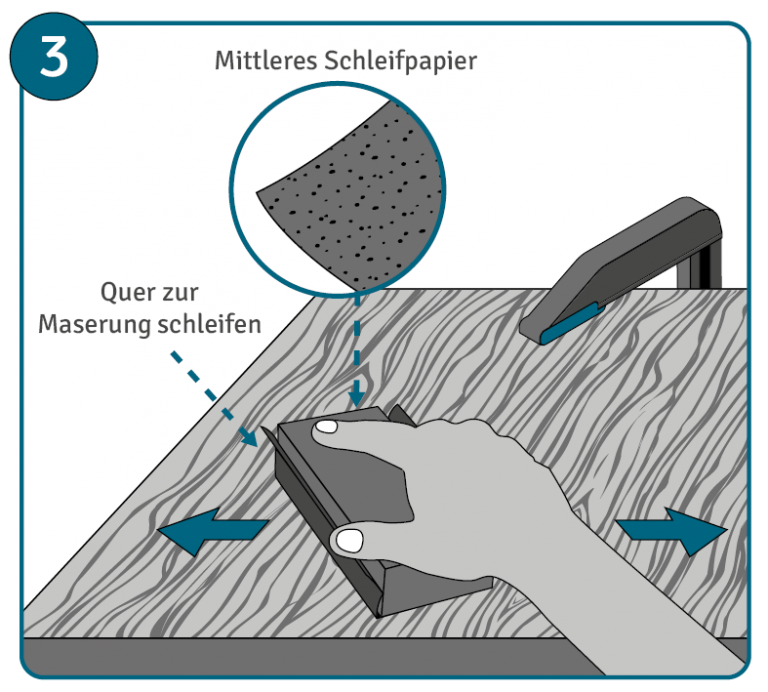 3

Mittleres Schleifpapier

Quer zur Maserung schleifen