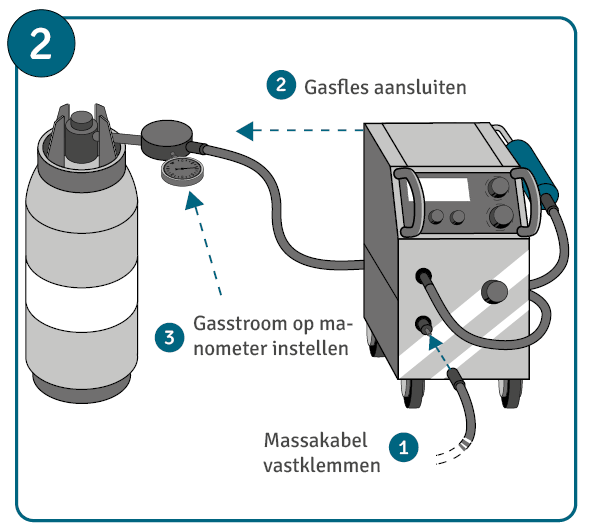 2

2 Gasfles aansluiten

3 Gasstroom op manometer instellen

Massakabel vastklemmen 1