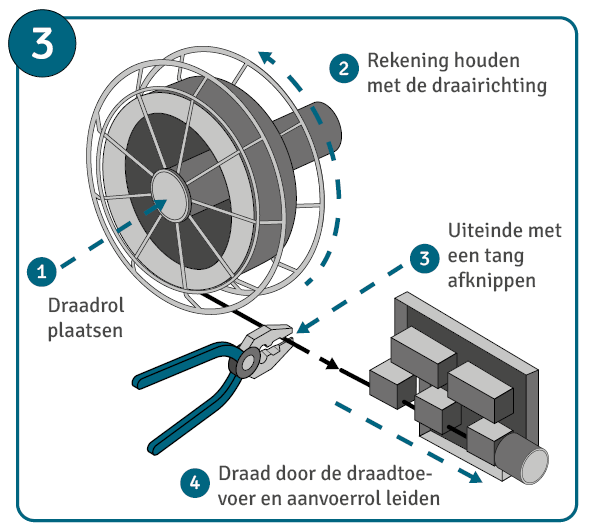 3

2 Rekening houden met de draairichting

1 Draadrol plaatsen

3 Uiteinde met een tang afknippen

4 Draad door de draadtoevoer en aanvoerrol leiden