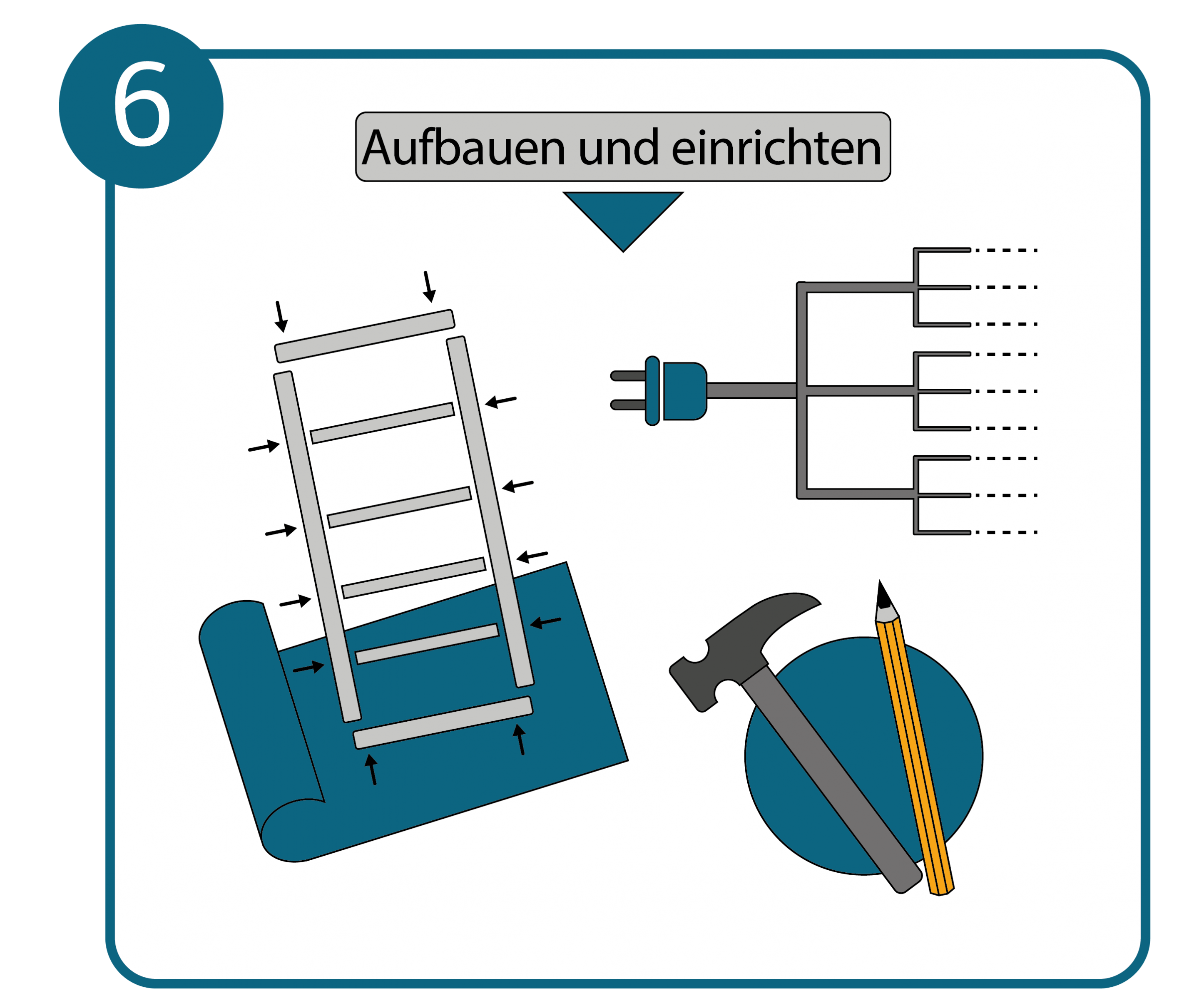 6

Aufbauen und einrichten