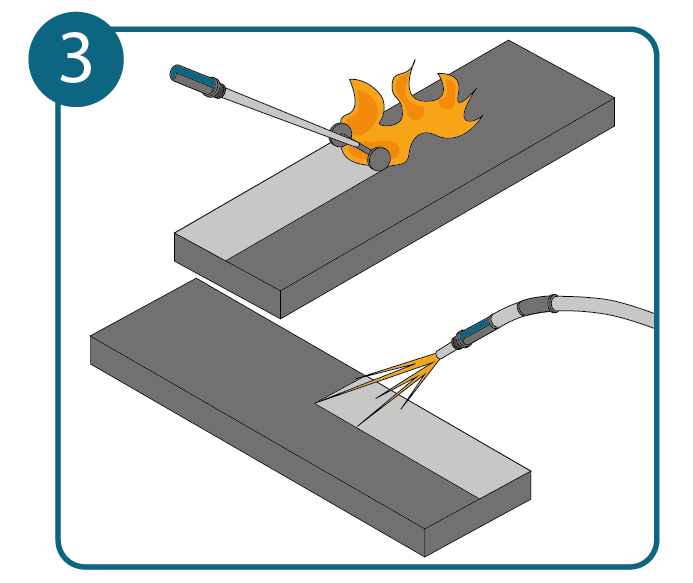 3