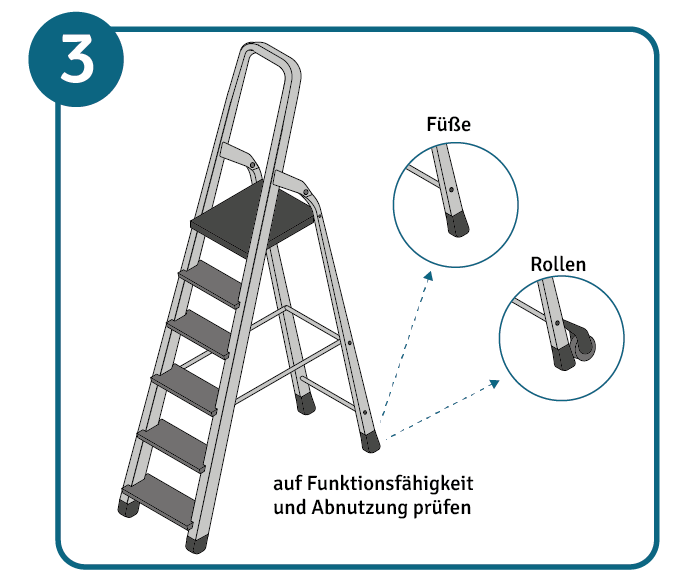 3

Füße

Rollen

auf Funktionsfähigkeit und Abnutzung prüfen