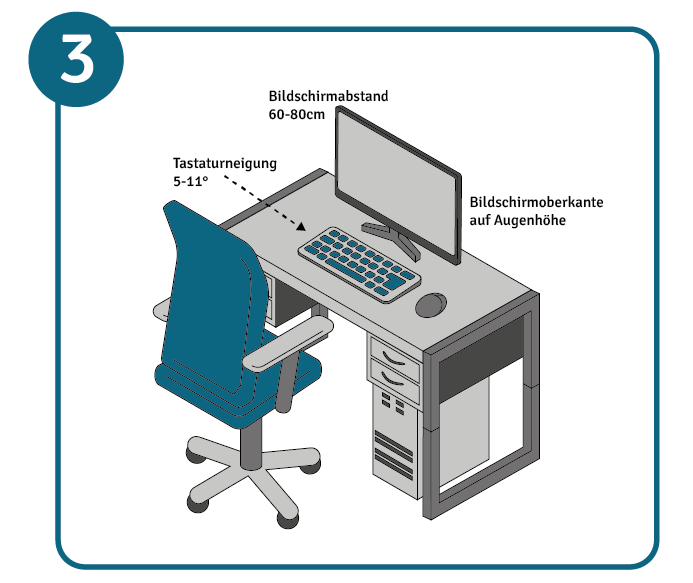 3

Bildschirmabstand
60-80cm

Tastaturneigung
5-11°

Bildschirmoberkante
auf Augenhöhe