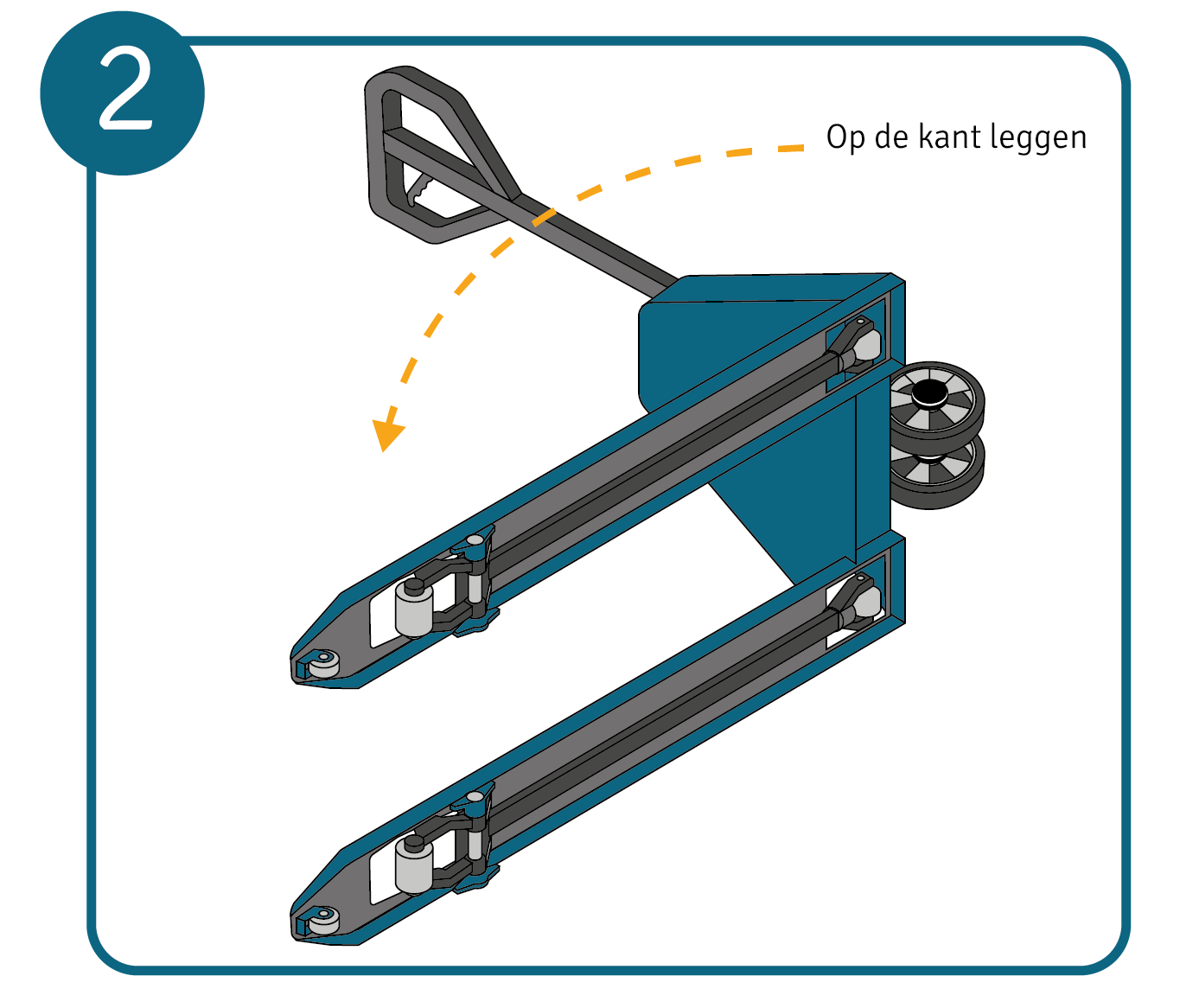 2

Op de kant leggen