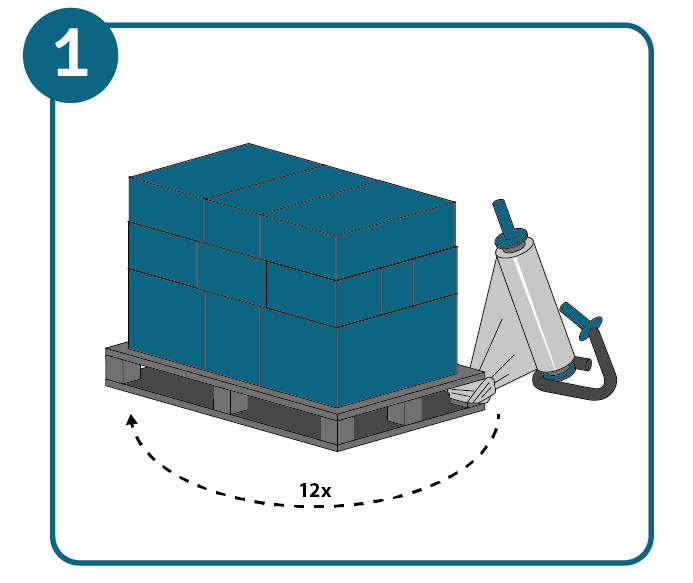 1

12x