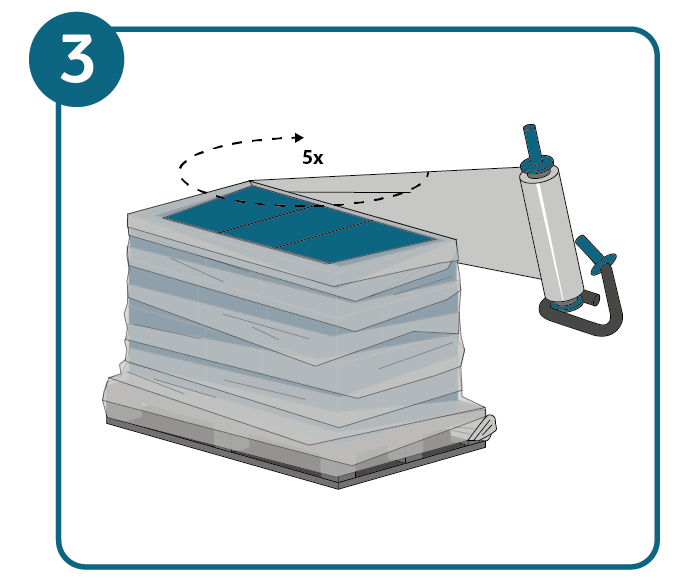 3

5x