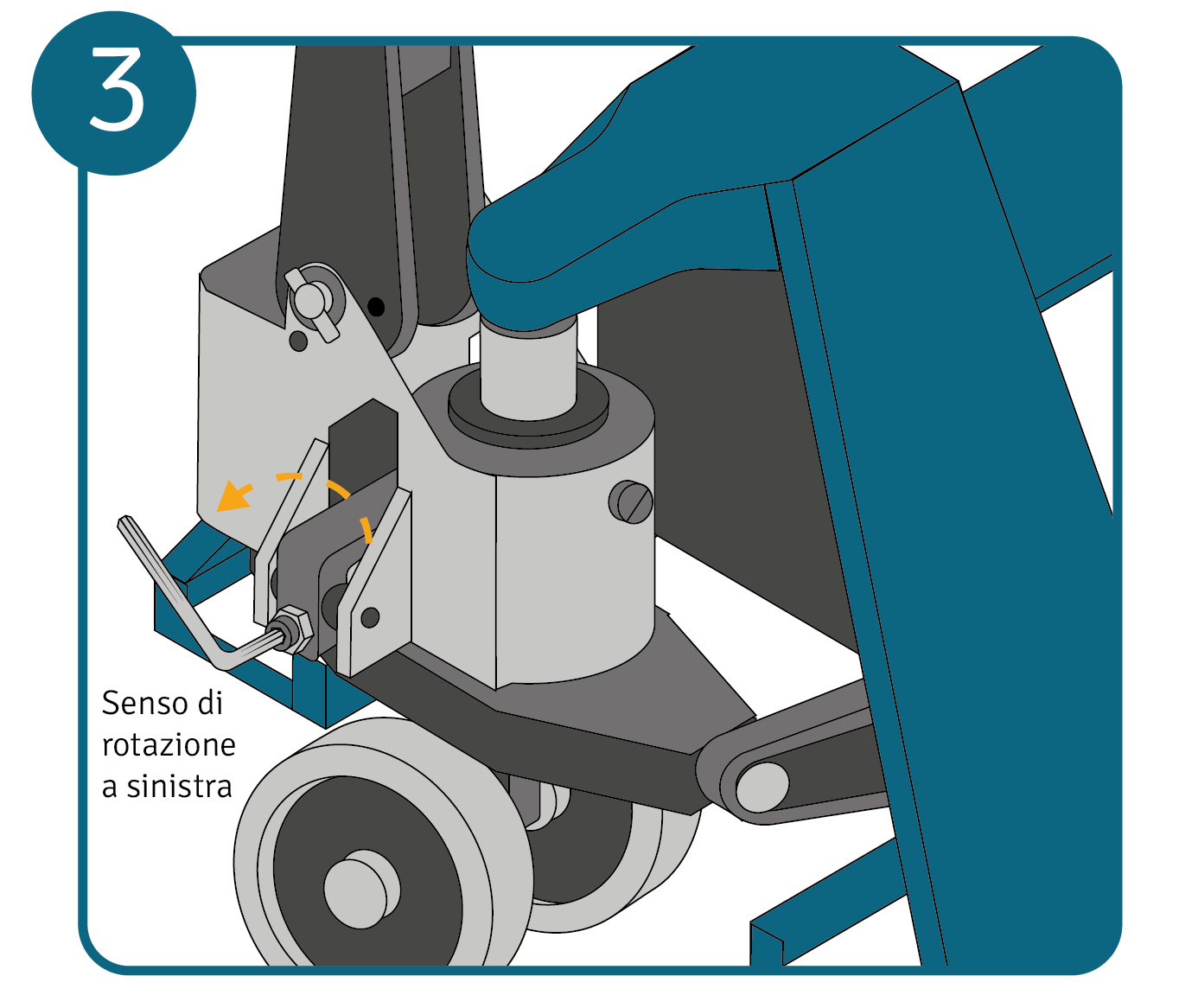 3

Senso di rotazione a sinistra