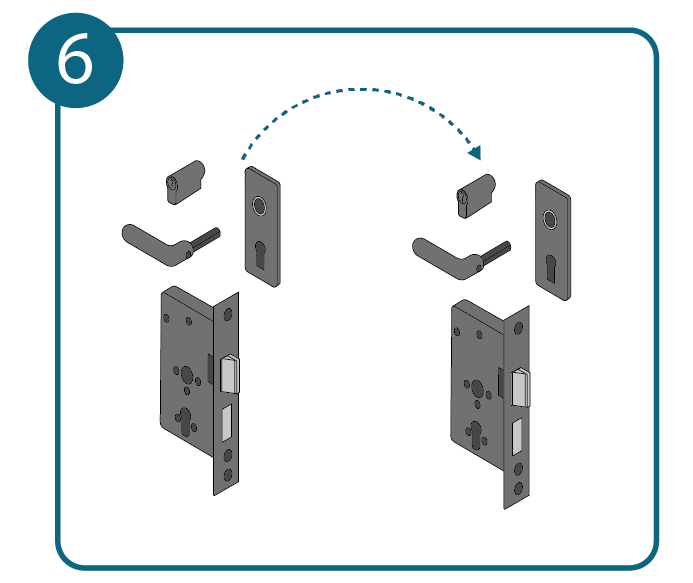 6