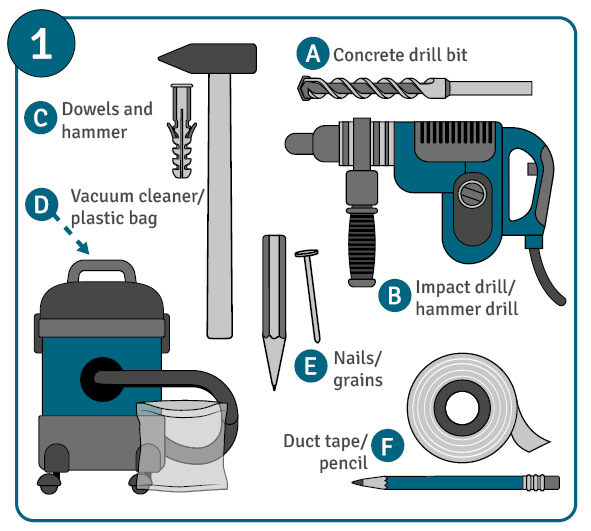 1

A Concrete drill bit

C Dowels and hammer

D Vacuum cleaner/ plastic bag

B Impact drill/ hammer drill

E Nails/ grains

Duct tape/ pencil F