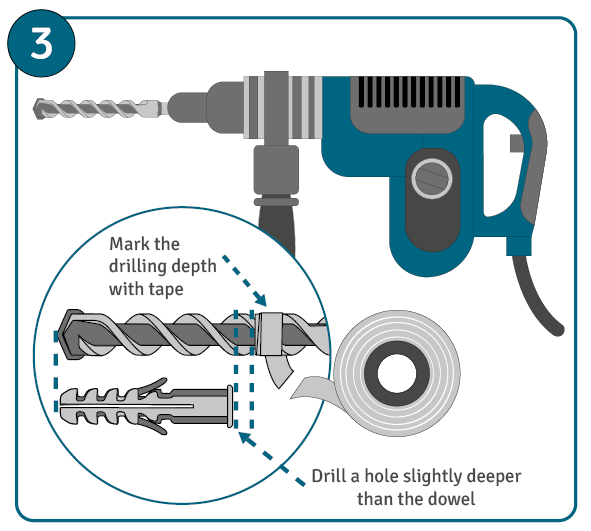 3

Mark the drilling depth with tape

Drill a hole slightly deeper than the dowel