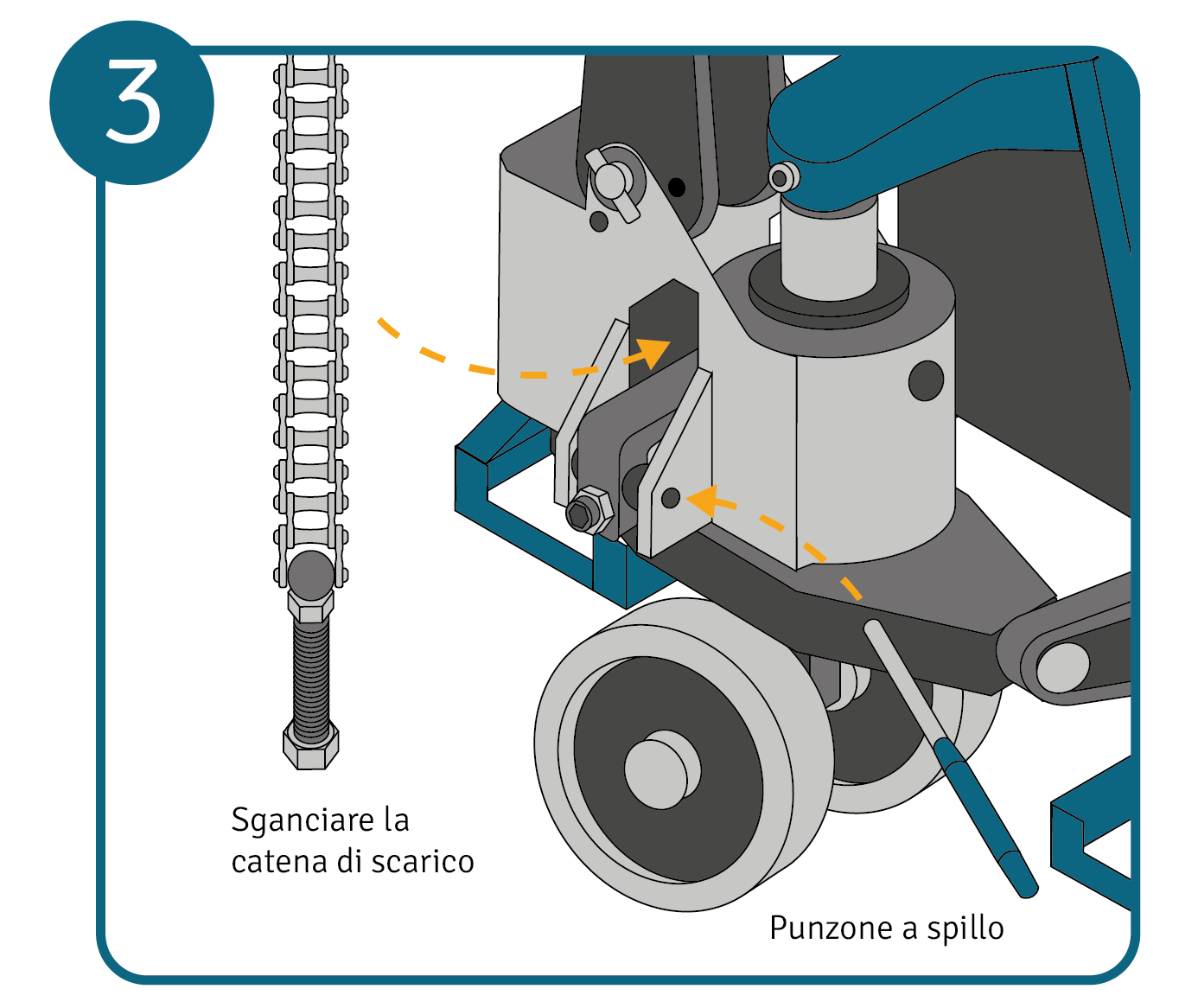 3

Sganciare la catena di scarico

Punzone a spillo