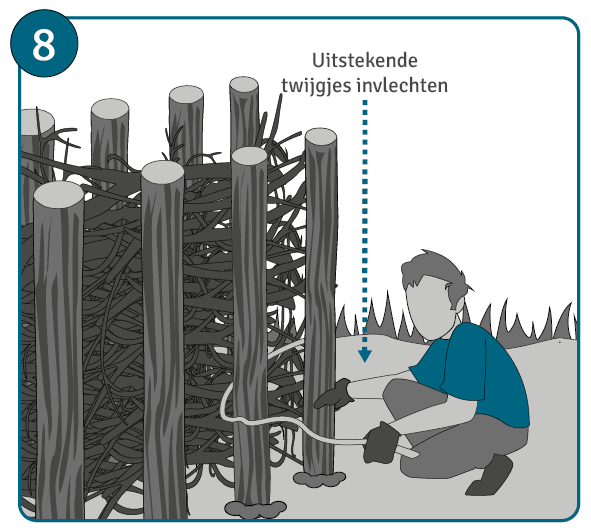 8

Uitstekende twijgjes invlechten