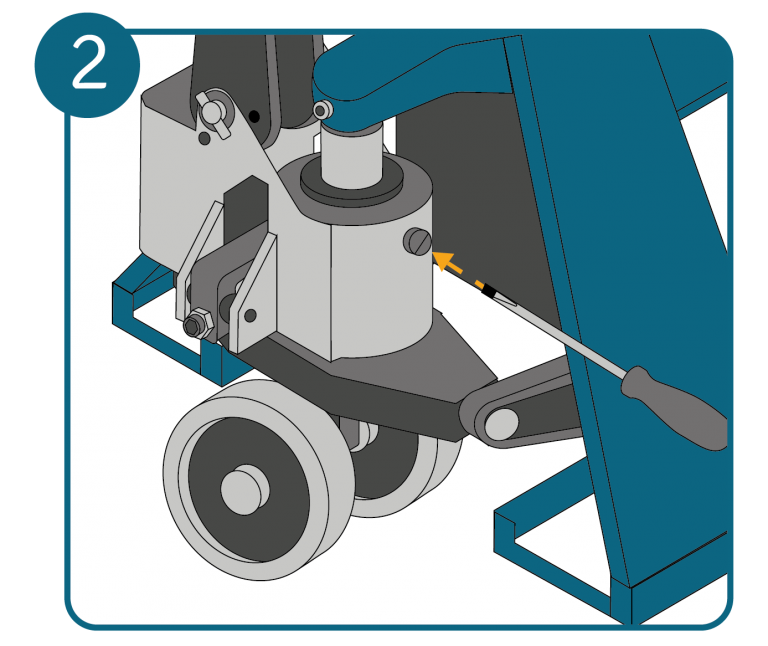 2