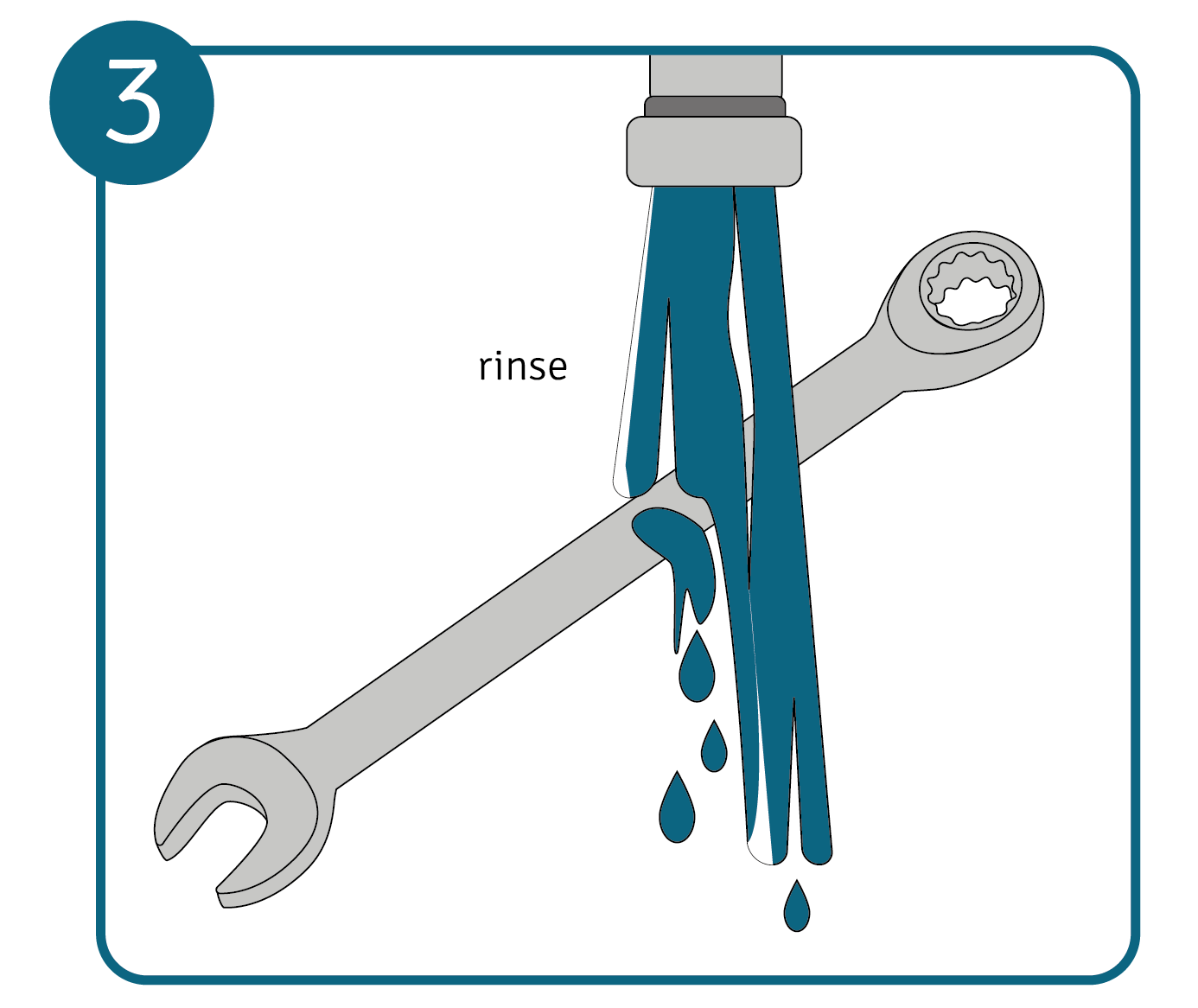 3

rinse