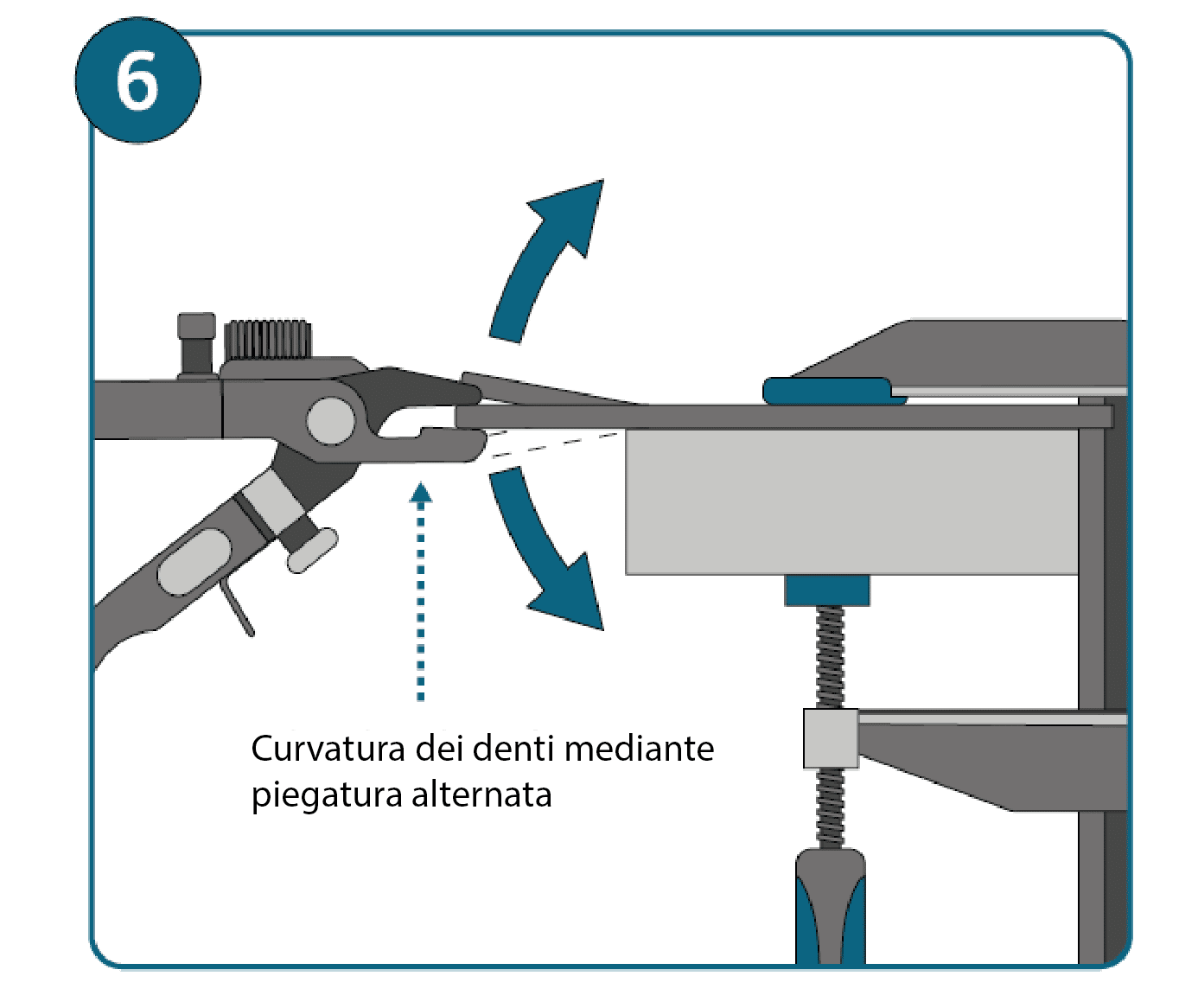 6

Curvatura dei denti mediante piegatura alternata