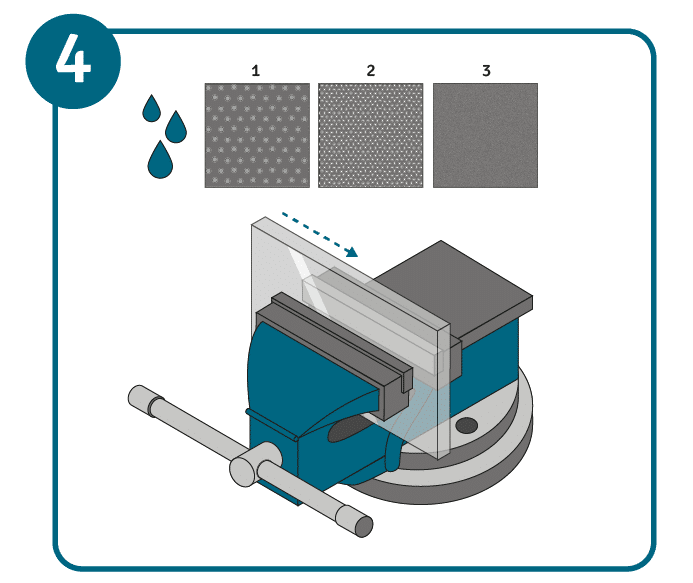 4

1 2 3