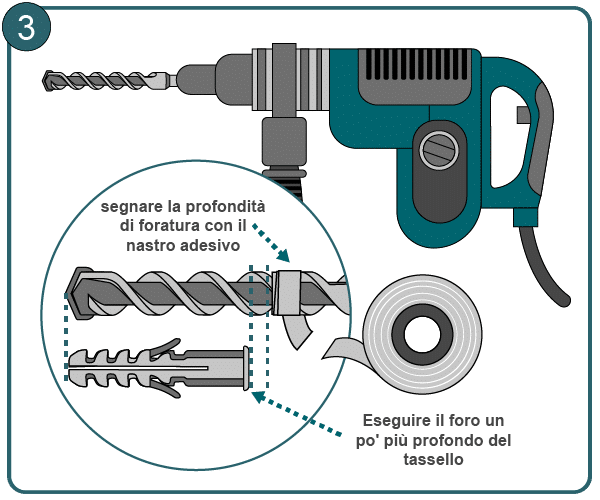 3

segnare la profondità di foratura con il nastro adesivo

Eseguire il foro un po' più profondo del tassello