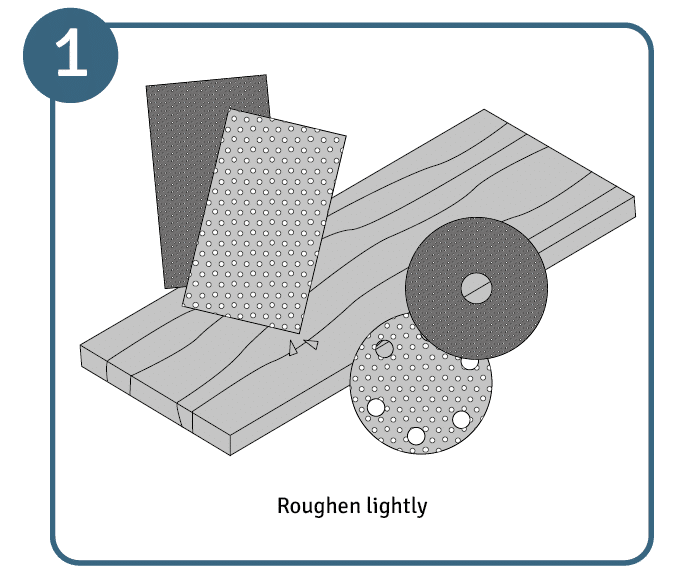 1

Roughen lightly