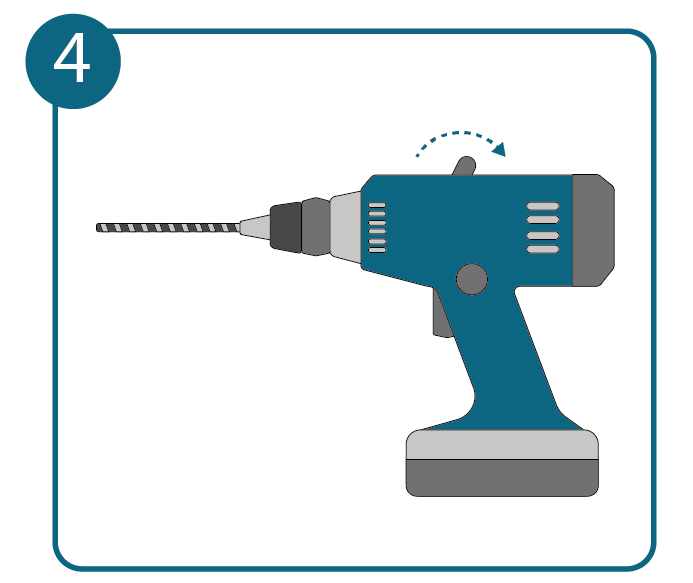 4