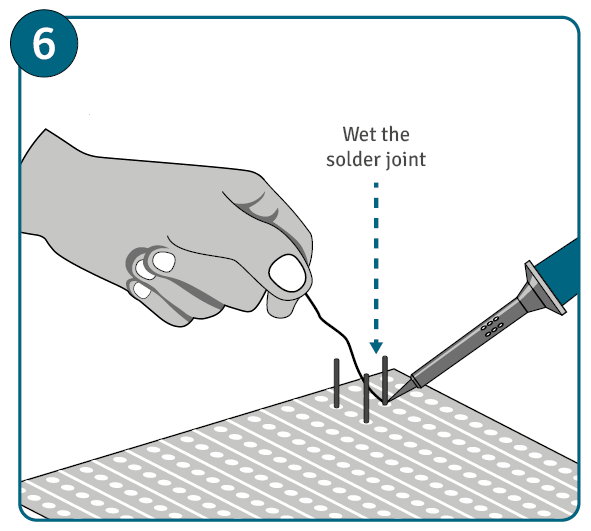 6

Wet the solder joint