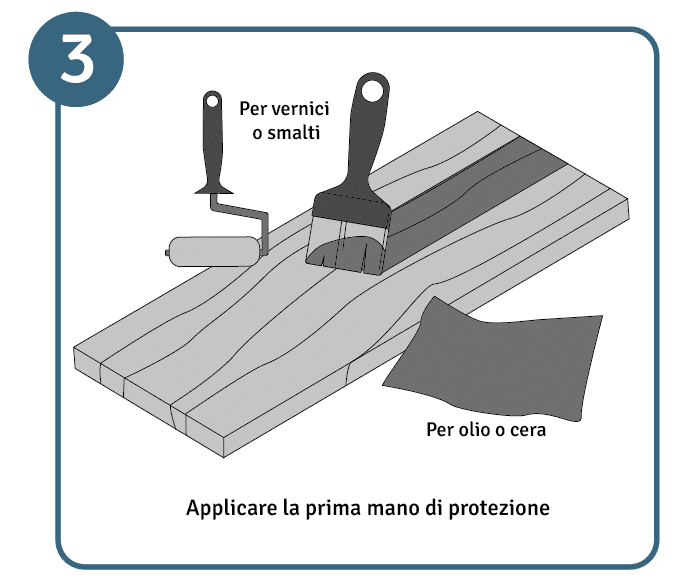 3

Per vernici o smalti

Per olio o cera

Applicare la prima mano di protezione